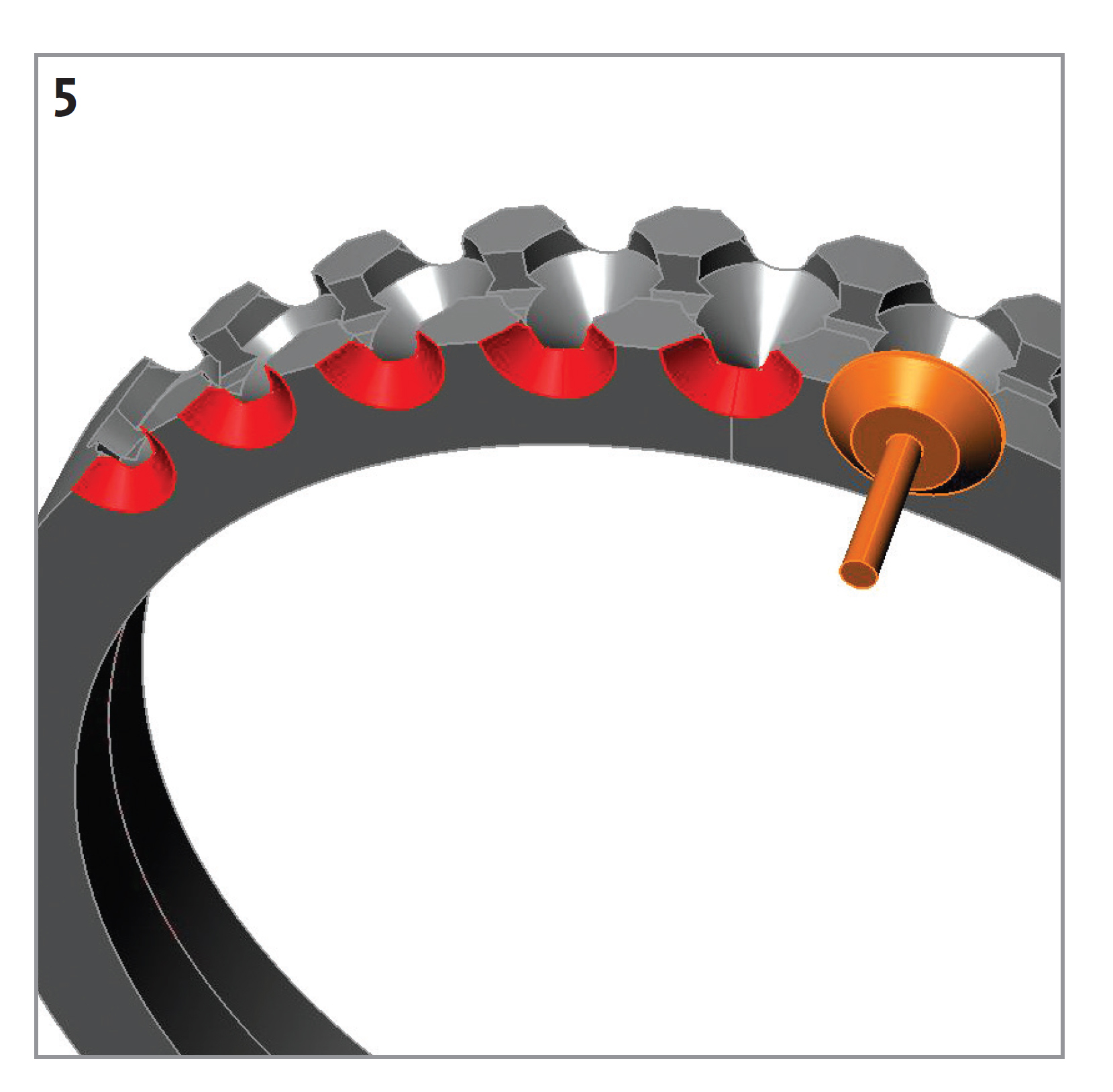 5