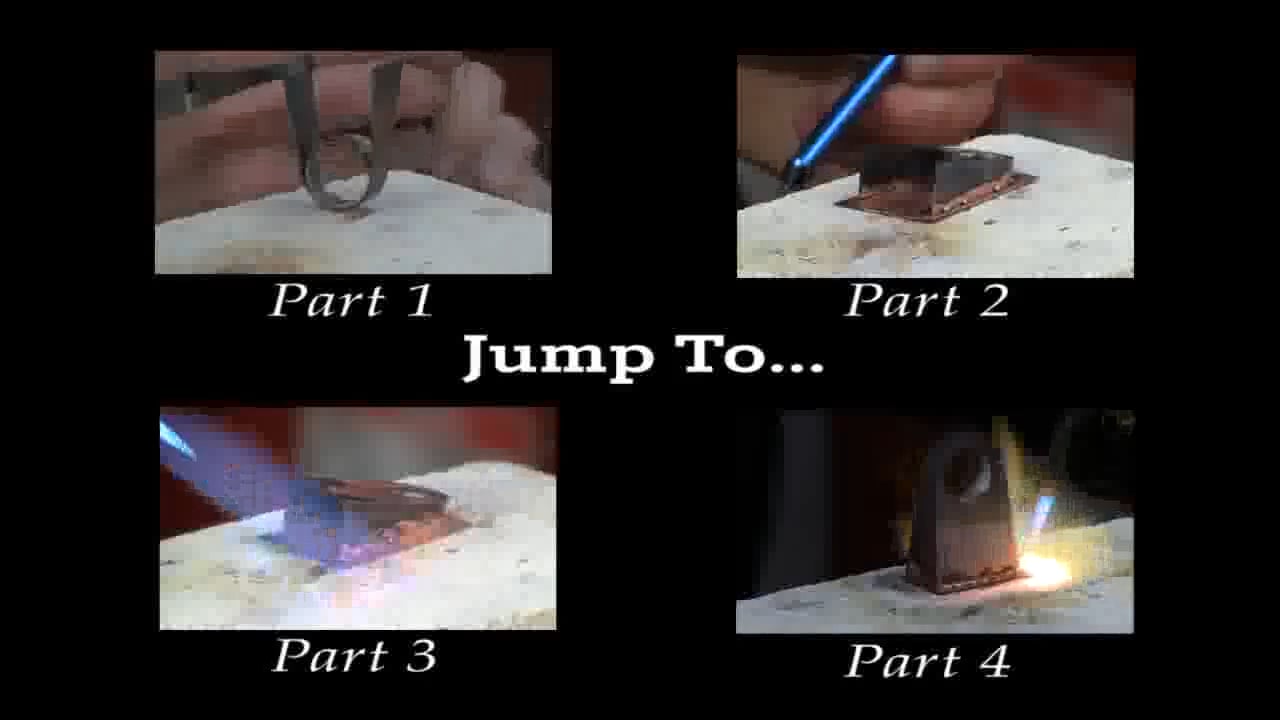 Part 1

Part 2

Jump To...

Part 3

Part 4