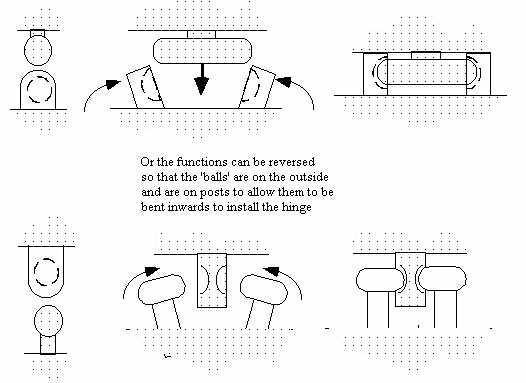 Or the functions can be reversed so that the 'balls' are on the outside and are on posts to allow them to be bent inwards to install the hinge