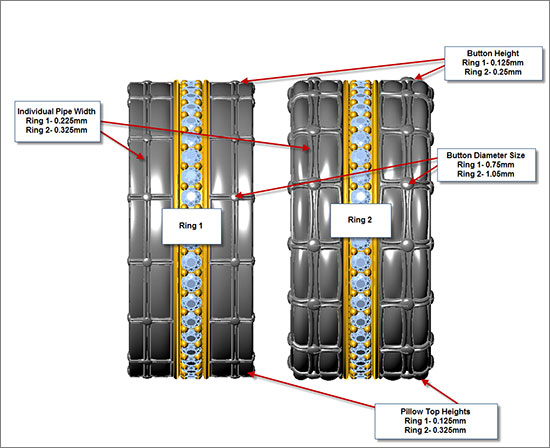 Button Height
Ring 1- 0.125mm
Ring 2- 0.25mm

Individual Pipe Width
Ring 1- 0.225mm
Ring 2- 0.325mm

Button Diameter Size
Ring 1- 0.75mm
Ring 2- 1.05mm

Ring 1

Ring 2

Pillow Top Heights
Ring 1- 0.125mm
Ring 2- 0.325mm