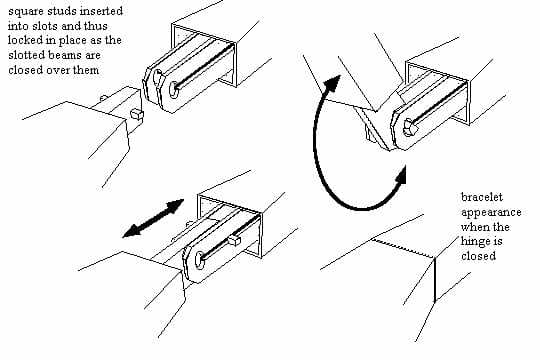 square studs inserted into slots and thus locked in place as the slotted beams are closed over them

bracelet appearance when the hinge is closed