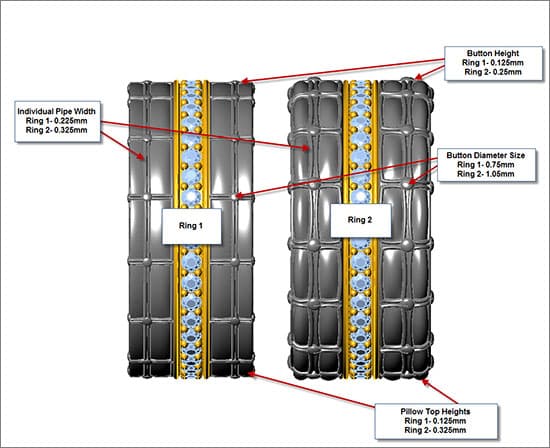 Button Height
Ring 1- 0.125mm
Ring 2- 0.25mm

Individual Pipe Width
Ring 1- 0.225mm
Ring 2- 0.325mm

Button Diameter Size
Ring 1- 0.75mm
Ring 2- 1.05mm

Ring 1

Ring 2

Pillow Top Heights
Ring 1- 0.125mm
Ring 2- 0.325mm