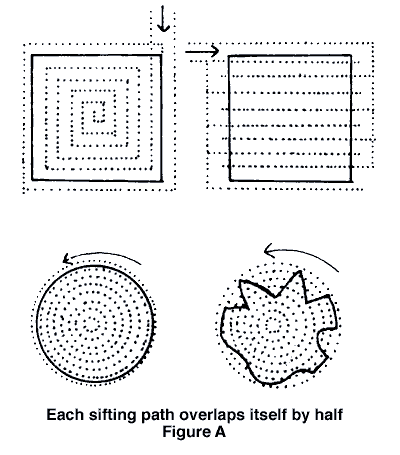 Each sifting path overlaps itself by half
Figure A