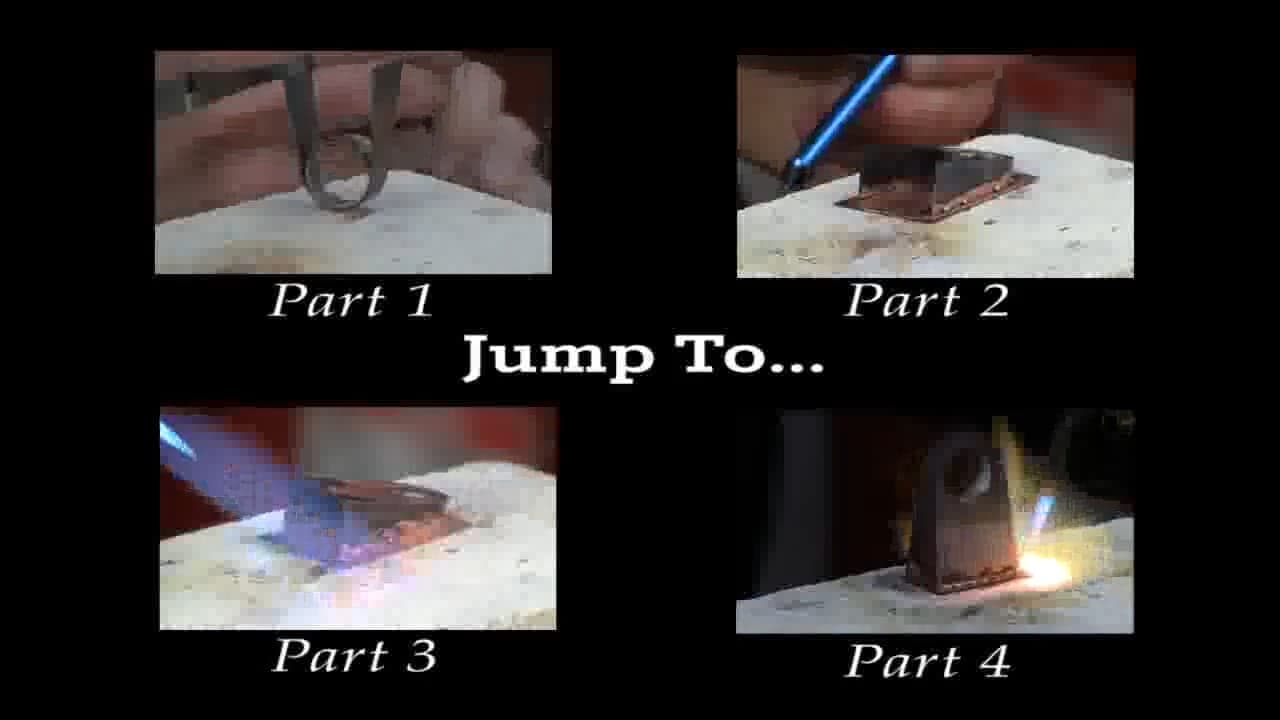 Part 1

Part 2

Jump To...

Part 3

Part 4